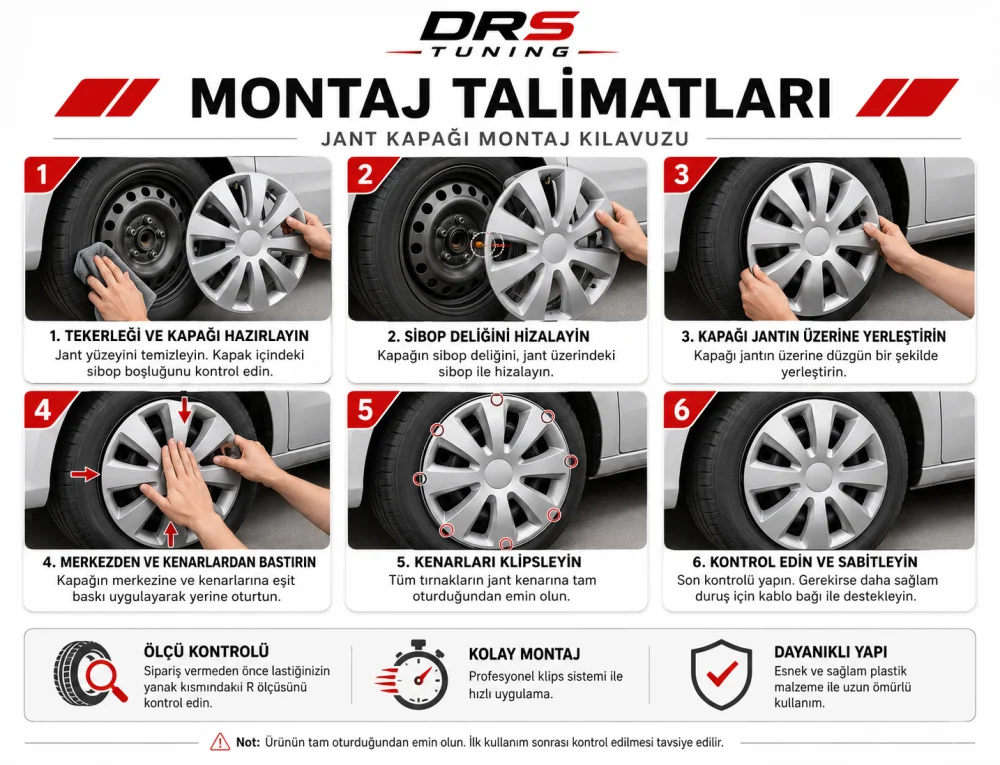 DRS
TUNING

MONTAJ TALİMATLARI

JANT KAPAĞI MONTAJ KILAVUZU

1

1. TEKERLEĞİ VE KAPAĞI HAZIRLAYIN
Jant yüzeyini temizleyin. Kapak içindeki sibop boşluğunu kontrol edin.

2

2. SİBOP DELİĞİNİ HİZALAYIN
Kapağın sibop deliğini, jant üzerindeki sibop ile hizalayın.

3

3. KAPAĞI JANTIN ÜZERİNE YERLEŞTİRİN
Kapağı jantın üzerine düzgün bir şekilde yerleştirin.

4

4. MERKEZDEN VE KENARLARDAN BASTIRIN
Kapağın merkezine ve kenarlarına eşit baskı uygulayarak yerine oturtun.

5

5. KENARLARI KLİPSLEYİN
Tüm tırnakların jant kenarına tam oturduğundan emin olun.

6

6. KONTROL EDİN VE SABİTLEYİN
Son kontrolü yapın. Gerekirse daha sağlam duruş için kablo bağı ile destekleyin.

ÖLÇÜ KONTROLÜ
Sipariş vermeden önce lastiğinizin yanak kısmındaki R ölçüsünü kontrol edin.

KOLAY MONTAJ
Profesyonel klips sistemi ile hızlı uygulama.

DAYANIKLI YAPI
Esnek ve sağlam plastik malzeme ile uzun ömürlü kullanım.

Not: Ürünün tam oturduğundan emin olun. İlk kullanım sonrası kontrol edilmesi tavsiye edilir.